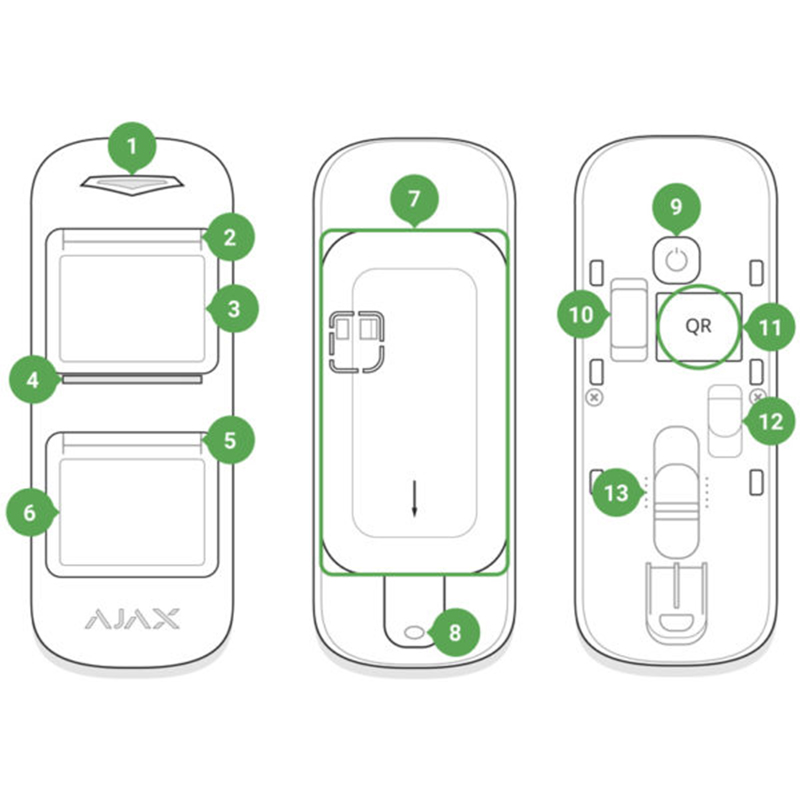 1
2
3
4
5
6
AJAX
7
8
9
10
QR
11
12
13