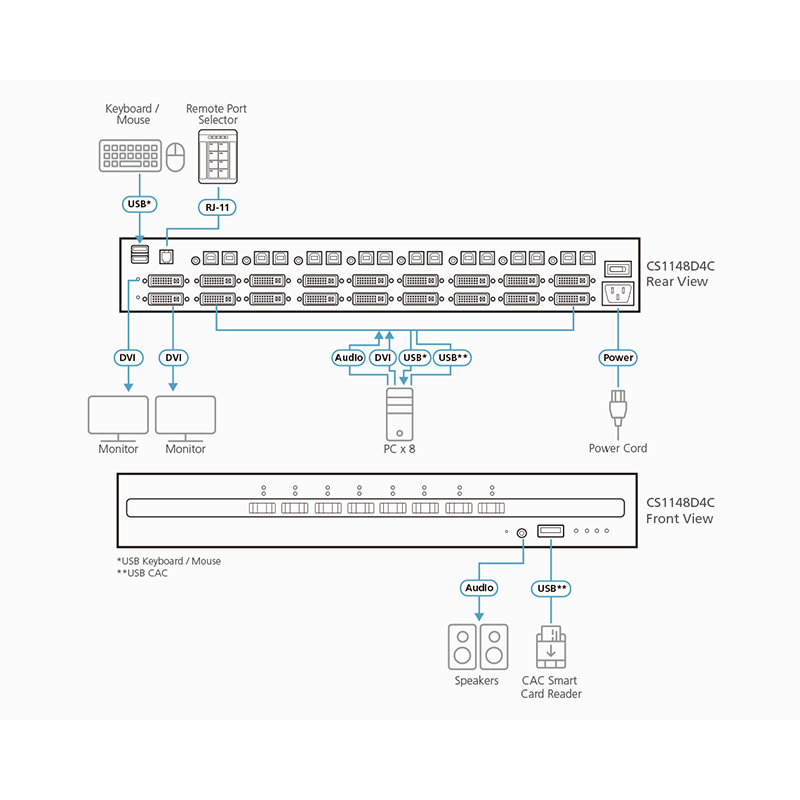 Keyboard / Mouse

Remote Port Selector

USB*

RJ-11

CS1148D4C
Rear View

DVI

DVI

Audio

DVI

USB*

USB**

Power

Monitor

Monitor

PC x 8

Power Cord

CS1148D4C
Front View

*USB Keyboard / Mouse
**USB CAC

Audio

USB**

Speakers

CAC Smart Card Reader