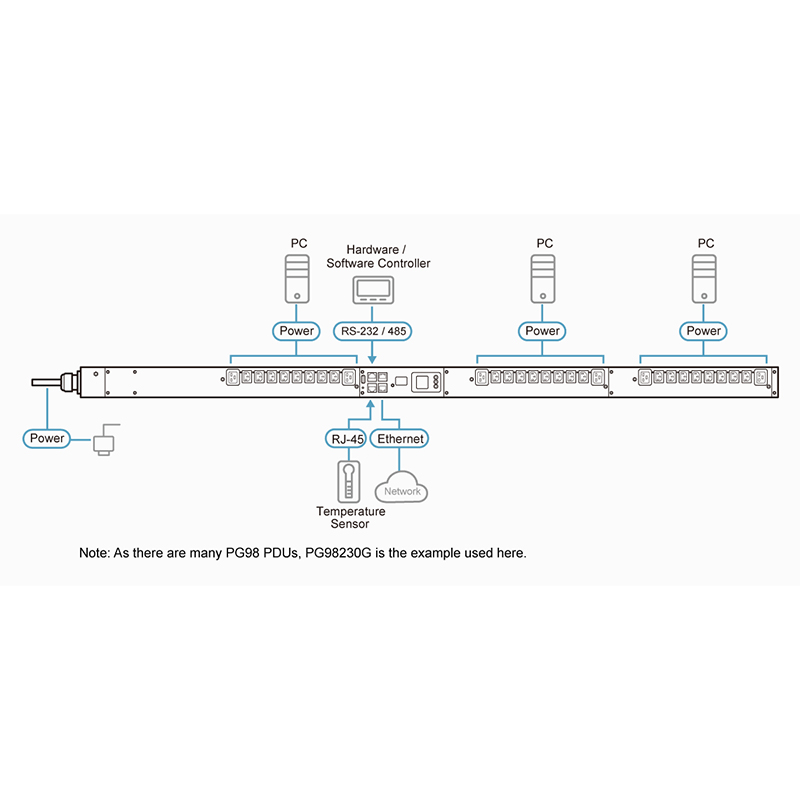 PC

Hardware / Software Controller

PC

PC

Power

RS-232 / 485

Power

Power

Power

RJ-45

Ethernet

Network

Temperature Sensor

Note: As there are many PG98 PDUs, PG98230G is the example used here.